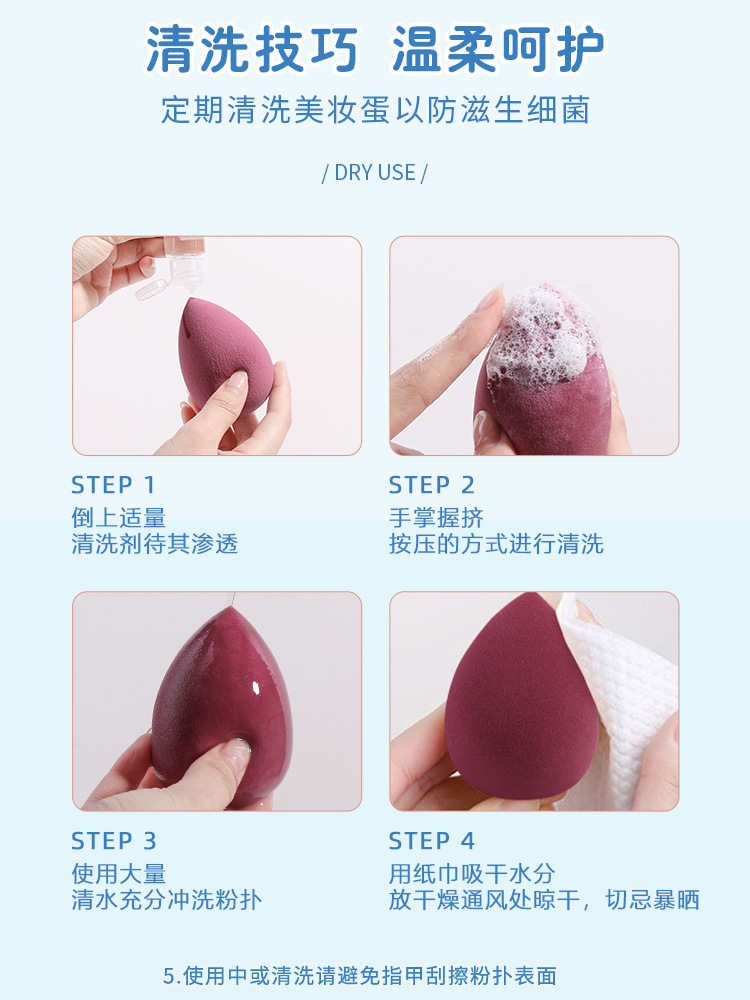 清洗技巧 温柔呵护

定期清洗美妆蛋以防滋生细菌

/ DRY USE /

STEP 1
倒上适量
清洗剂待其渗透

STEP 2
手掌握挤
按压的方式进行清洗

STEP 3
使用大量
清水充分冲洗粉扑

STEP 4
用纸巾吸干水分
放干燥通风处晾干，切忌暴晒

5.使用中或清洗请避免指甲刮擦粉扑表面