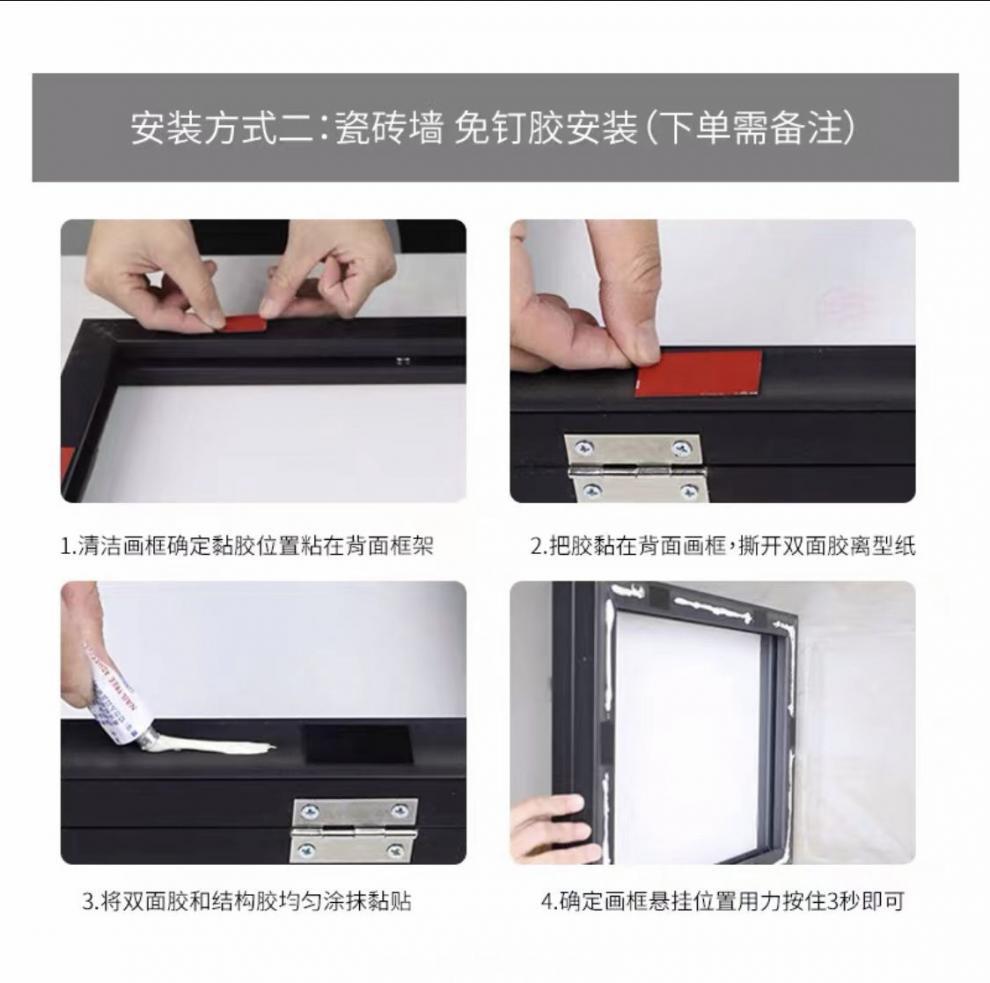 安装方式二：瓷砖墙 免钉胶安装（下单需备注）

1.清洁画框确定黏胶位置粘在背面框架

2.把胶黏在背面画框，撕开双面胶离型纸

3.将双面胶和结构胶均匀涂抹黏贴

4.确定画框悬挂位置用力按住3秒即可