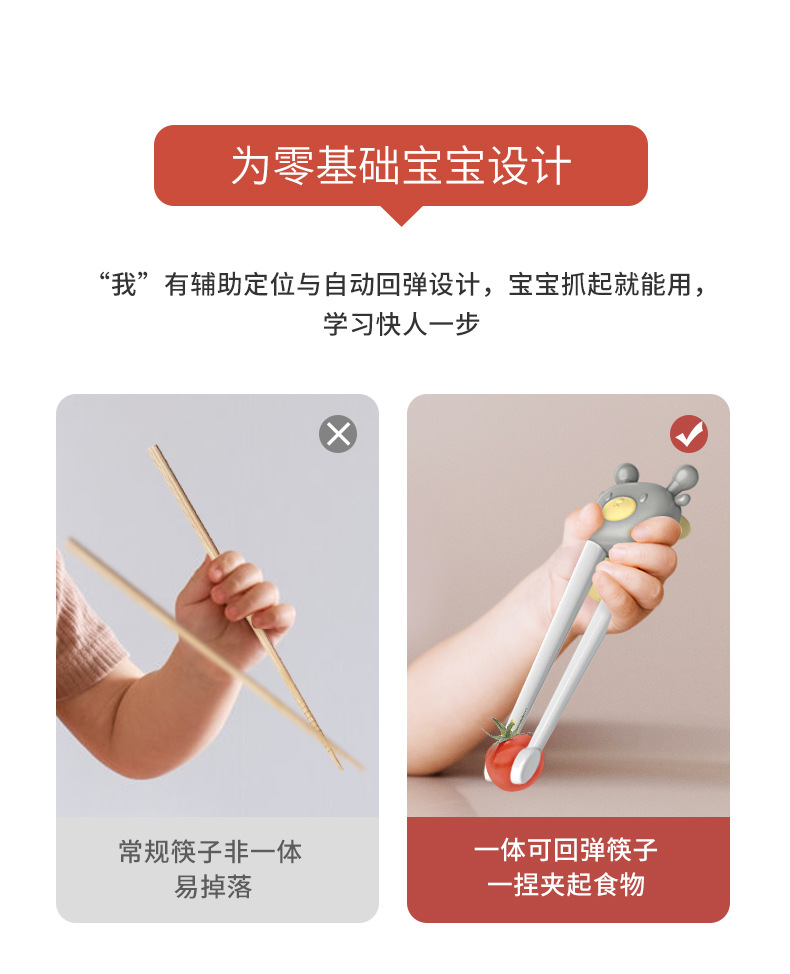 为零基础宝宝设计

“我”有辅助定位与自动回弹设计，宝宝抓起就能用，学习快人一步

常规筷子非一体
易掉落

一体可回弹筷子
一捏夹起食物